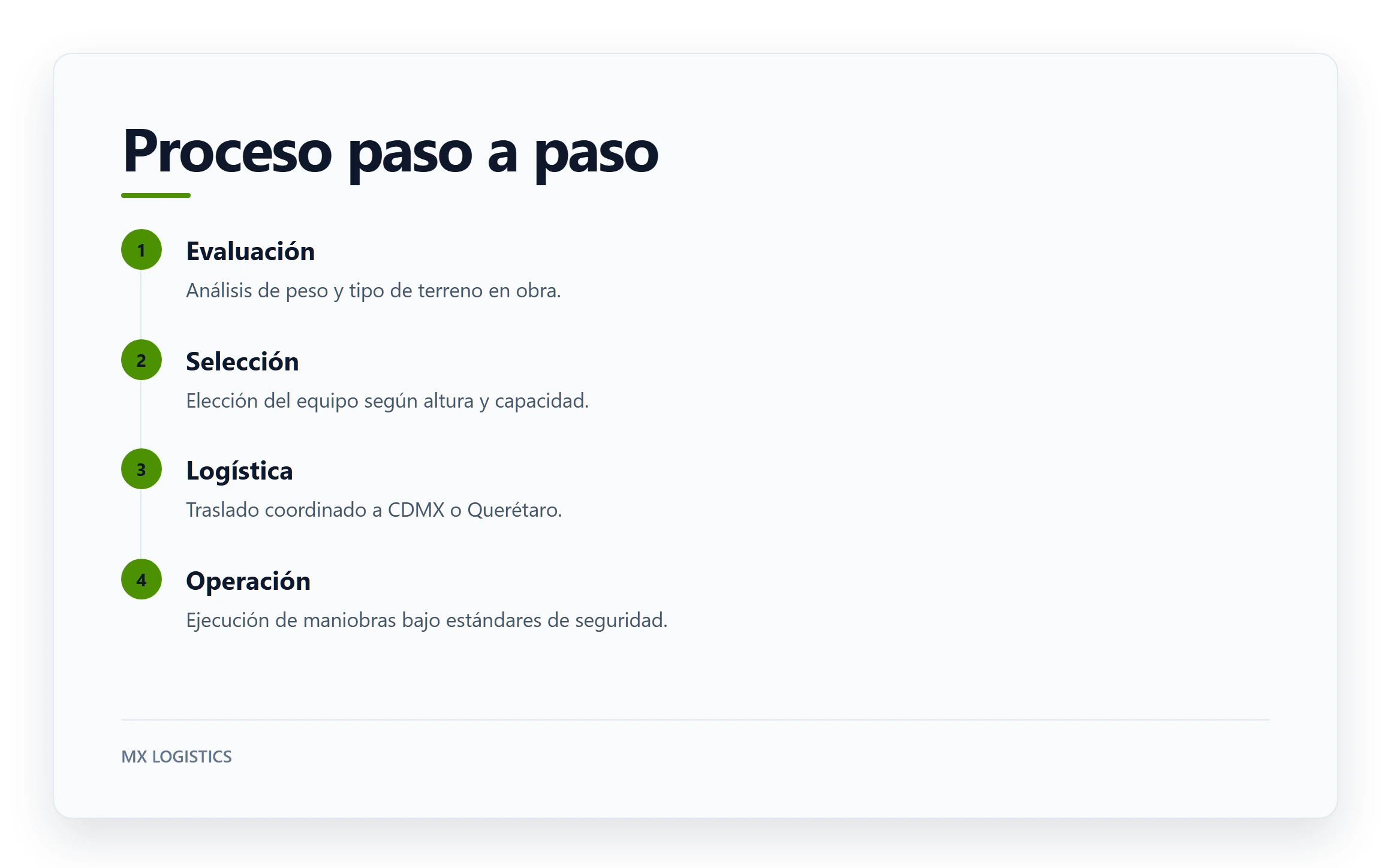 Proceso paso a paso

1
Evaluación
Análisis de peso y tipo de terreno en obra.

2
Selección
Elección del equipo según altura y capacidad.

3
Logística
Traslado coordinado a CDMX o Querétaro.

4
Operación
Ejecución de maniobras bajo estándares de seguridad.

MX LOGISTICS