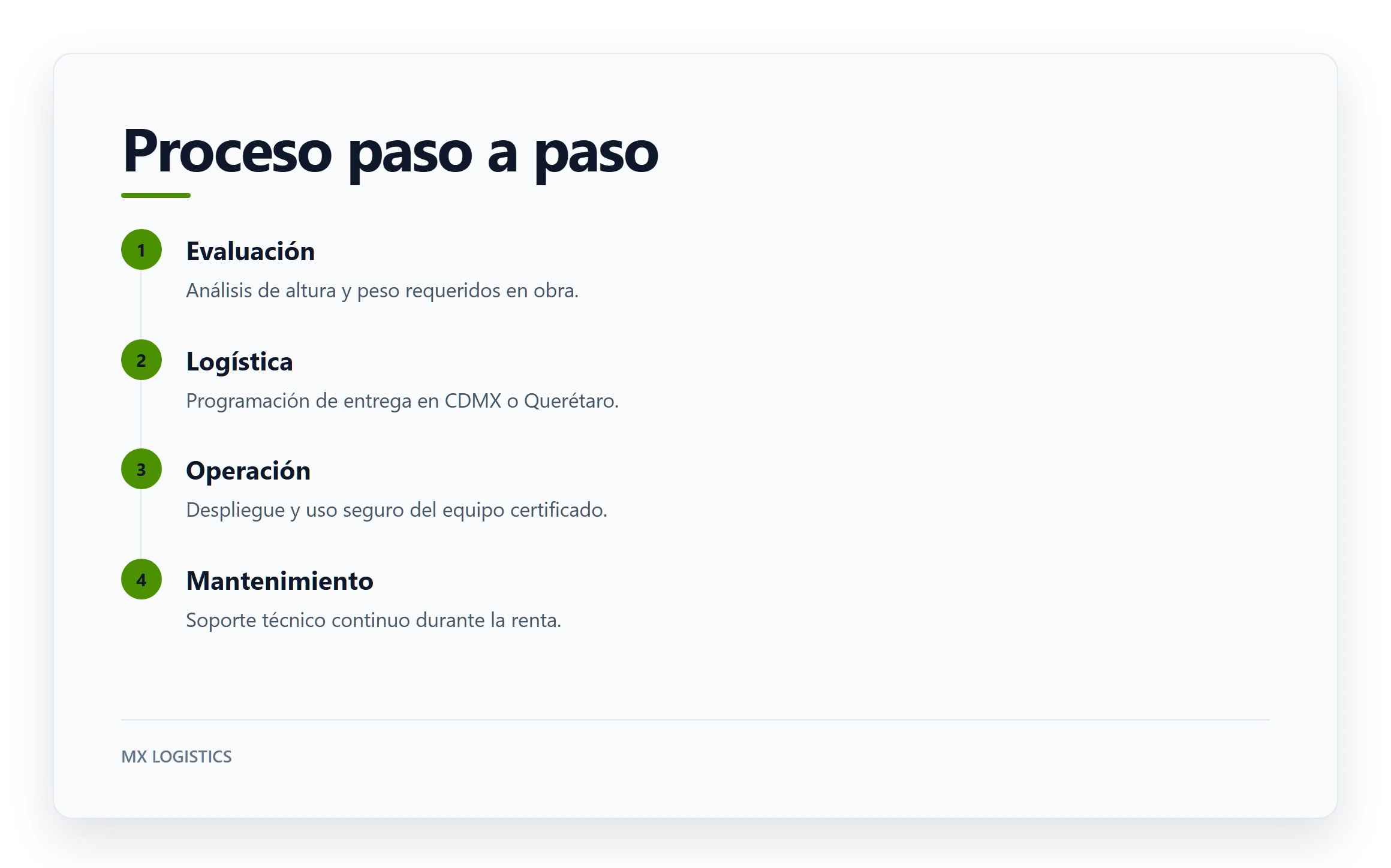 Proceso paso a paso

1
Evaluación
Análisis de altura y peso requeridos en obra.

2
Logística
Programación de entrega en CDMX o Querétaro.

3
Operación
Despliegue y uso seguro del equipo certificado.

4
Mantenimiento
Soporte técnico continuo durante la renta.

MX LOGISTICS